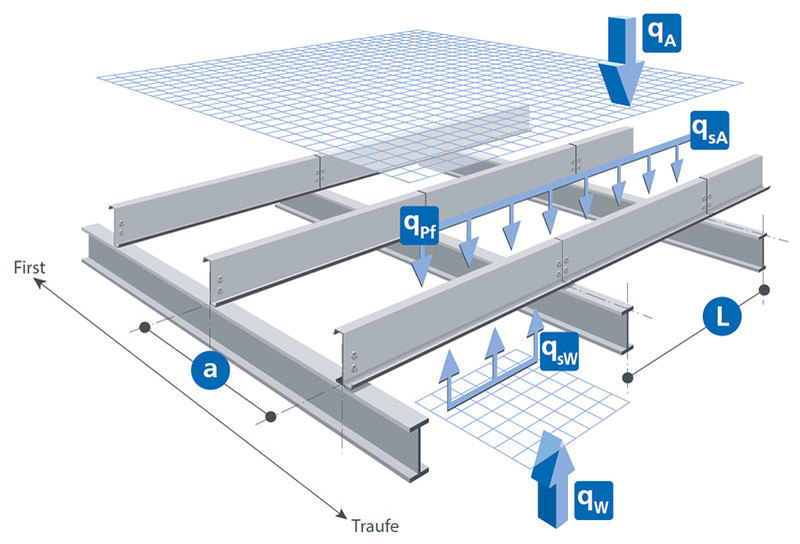 $q_A$

$q_{sA}$

$q_{Pf}$

First

L

$q_{sW}$

a

$q_W$

Traufe